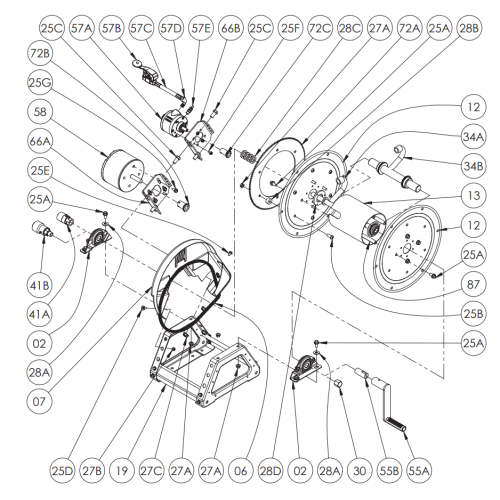 25C 57A 57B 57C 57D 57E 66B 25C 25F 72C 28C 27A 72A 25A 28B

72B
25G
58
66A
25E
25A
41B
41A
02
28A
07

12
34A
34B
13
12
25A
87
25B
25A

25D 27B 19 27C 27A 27A 06 28D 02 28A 30 55B 55A