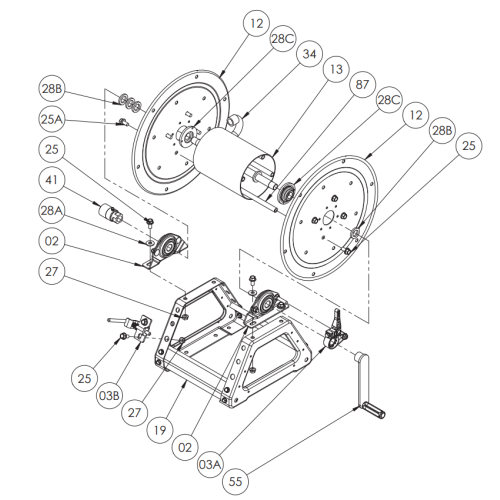 12
28C
34
13
87
28C
12
28B
25
28B
25A
25
41
28A
02
27
25
03B
27
19
02
03A
55